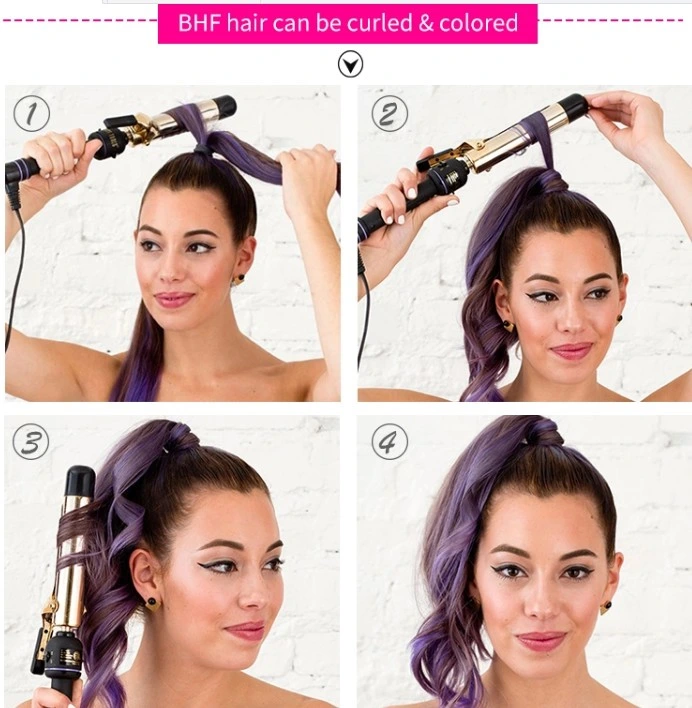 BHF hair can be curled & colored

1

2

3

4