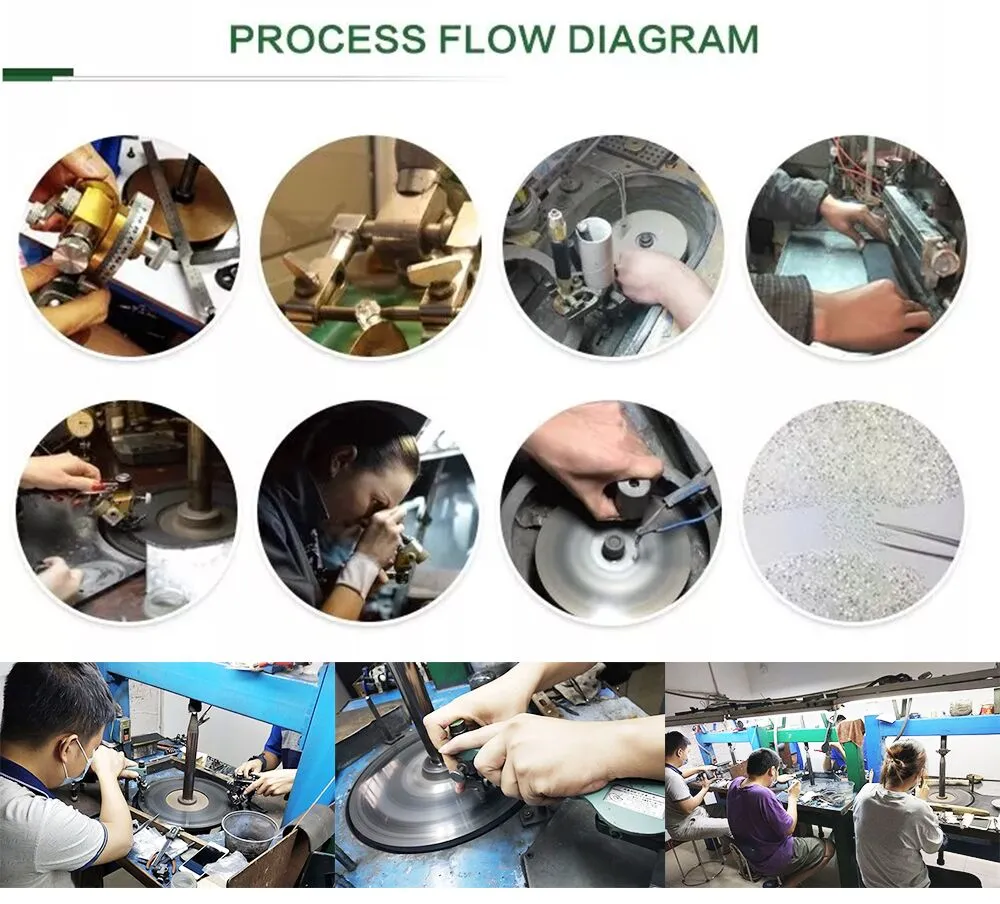 PROCESS FLOW DIAGRAM