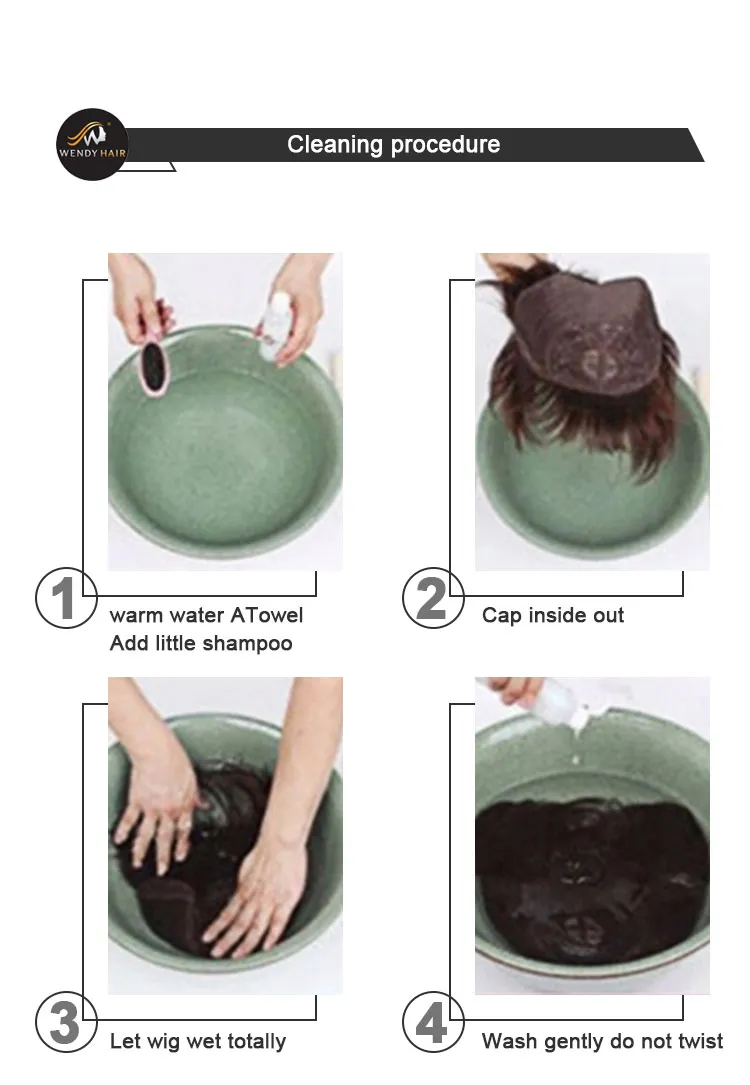 WENDY HAIR

Cleaning procedure

1
warm water ATowel
Add little shampoo

2
Cap inside out

3
Let wig wet totally

4
Wash gently do not twist