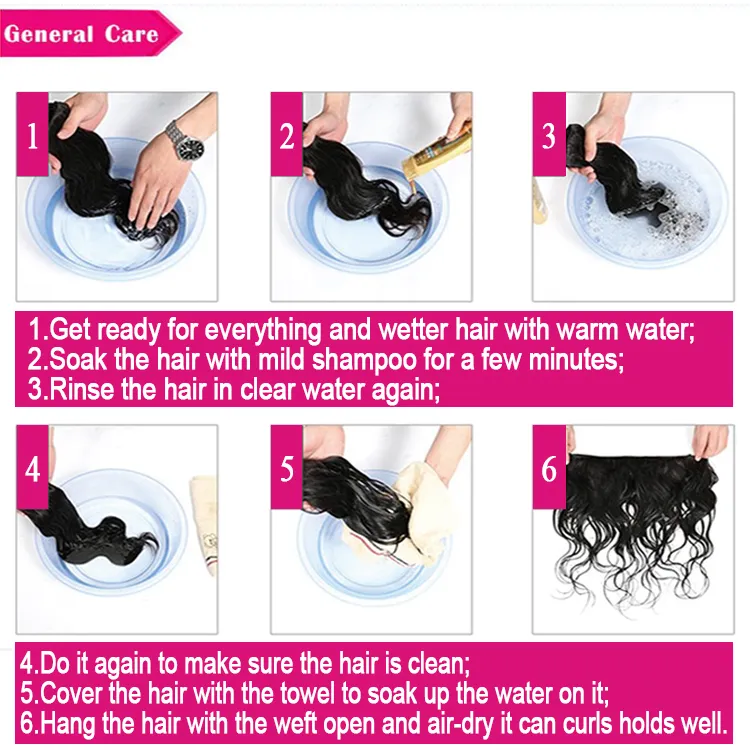 General Care

1

2

3

1.Get ready for everything and wetter hair with warm water;
2.Soak the hair with mild shampoo for a few minutes;
3.Rinse the hair in clear water again;

4

5

6

4.Do it again to make sure the hair is clean;
5.Cover the hair with the towel to soak up the water on it;
6.Hang the hair with the weft open and air-dry it can curls holds well.