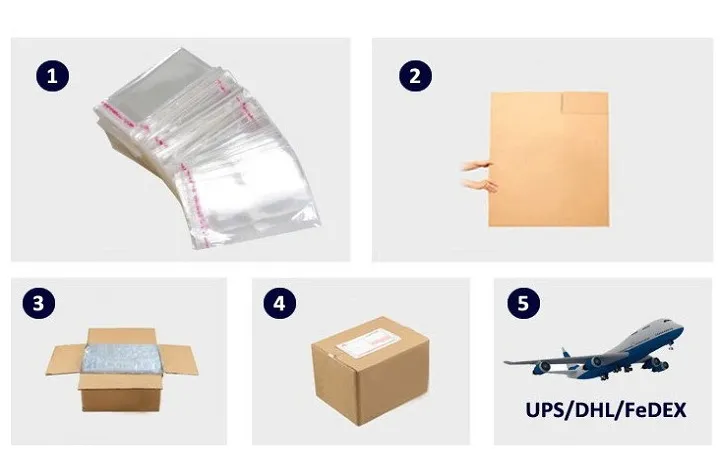 1

2

3

4

5

UPS/DHL/FeDEX