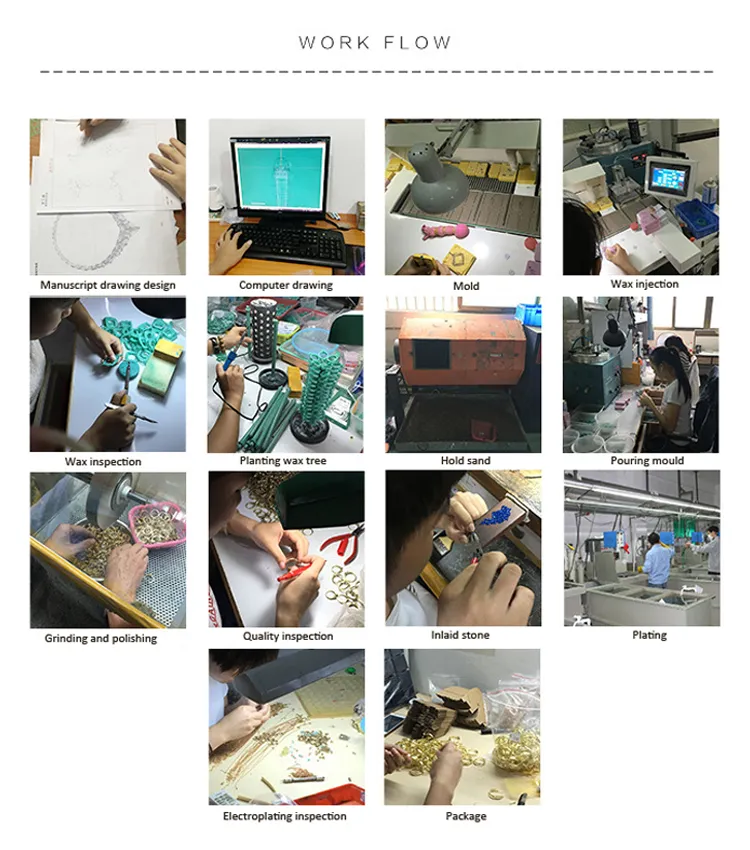 WORK FLOW

Manuscript drawing design

Computer drawing

Mold

Wax injection

Wax inspection

Planting wax tree

Hold sand

Pouring mould

Grinding and polishing

Quality inspection

Inlaid stone

Plating

Electroplating inspection

Package