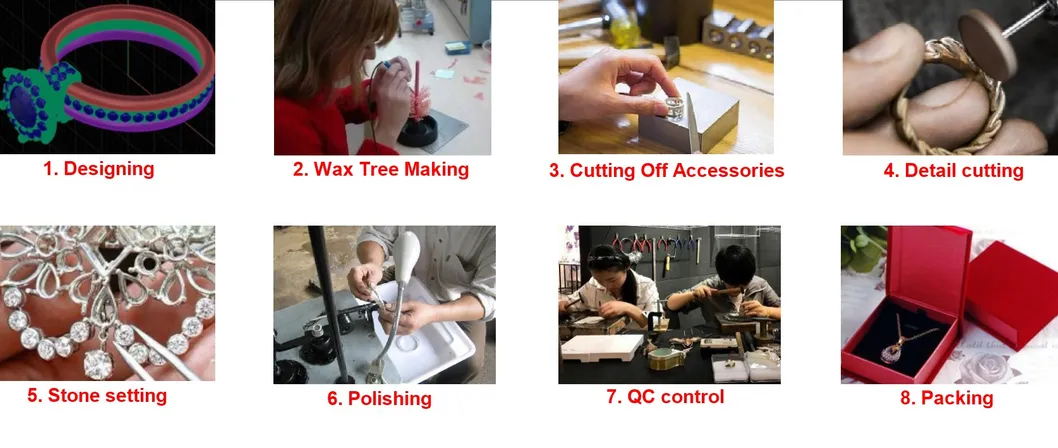 1. Designing

2. Wax Tree Making

3. Cutting Off Accessories

4. Detail cutting

5. Stone setting

6. Polishing

7. QC control

8. Packing