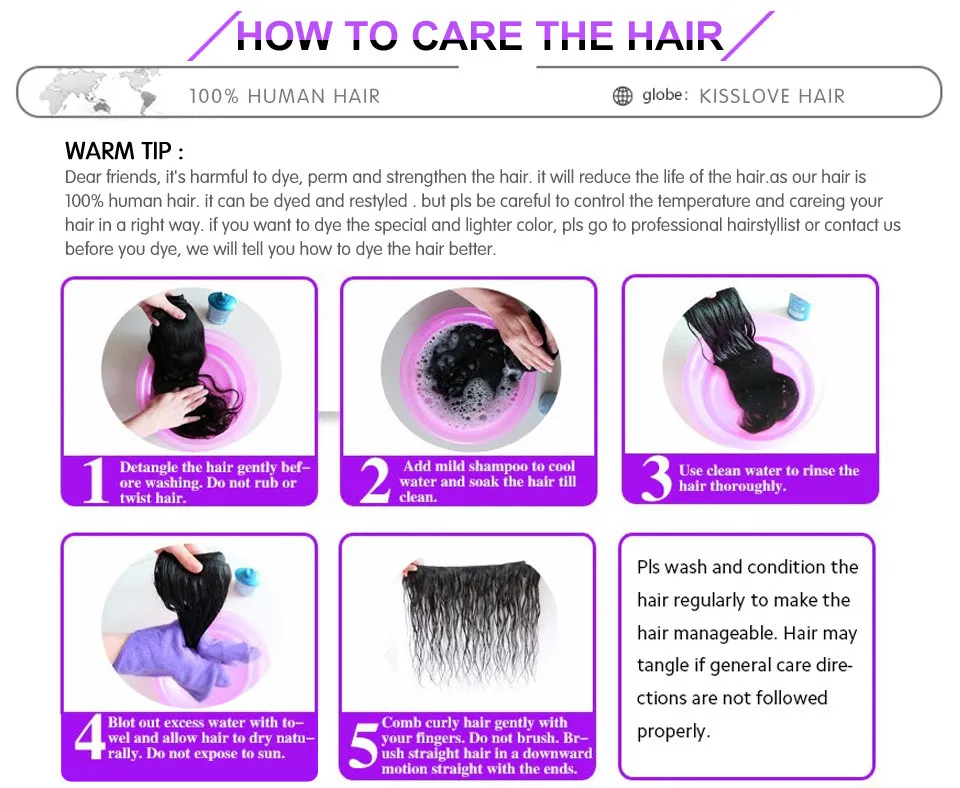 HOW TO CARE THE HAIR

100% HUMAN HAIR

globe: KISSLOVE HAIR

WARM TIP :
Dear friends, it's harmful to dye, perm and strengthen the hair. it will reduce the life of the hair.as our hair is 100% human hair. it can be dyed and restyled . but pls be careful to control the temperature and careing your hair in a right way. if you want to dye the special and lighter color, pls go to professional hairstyllist or contact us before you dye, we will tell you how to dye the hair better.

1 Detangle the hair gently before washing. Do not rub or twist hair.

2 Add mild shampoo to cool water and soak the hair till clean.

3 Use clean water to rinse the hair thoroughly.

4 Blot out excess water with towel and allow hair to dry naturally. Do not expose to sun.

5 Comb curly hair gently with your fingers. Do not brush. Brush straight hair in a downward motion straight with the ends.

Pls wash and condition the hair regularly to make the hair manageable. Hair may tangle if general care directions are not followed properly.